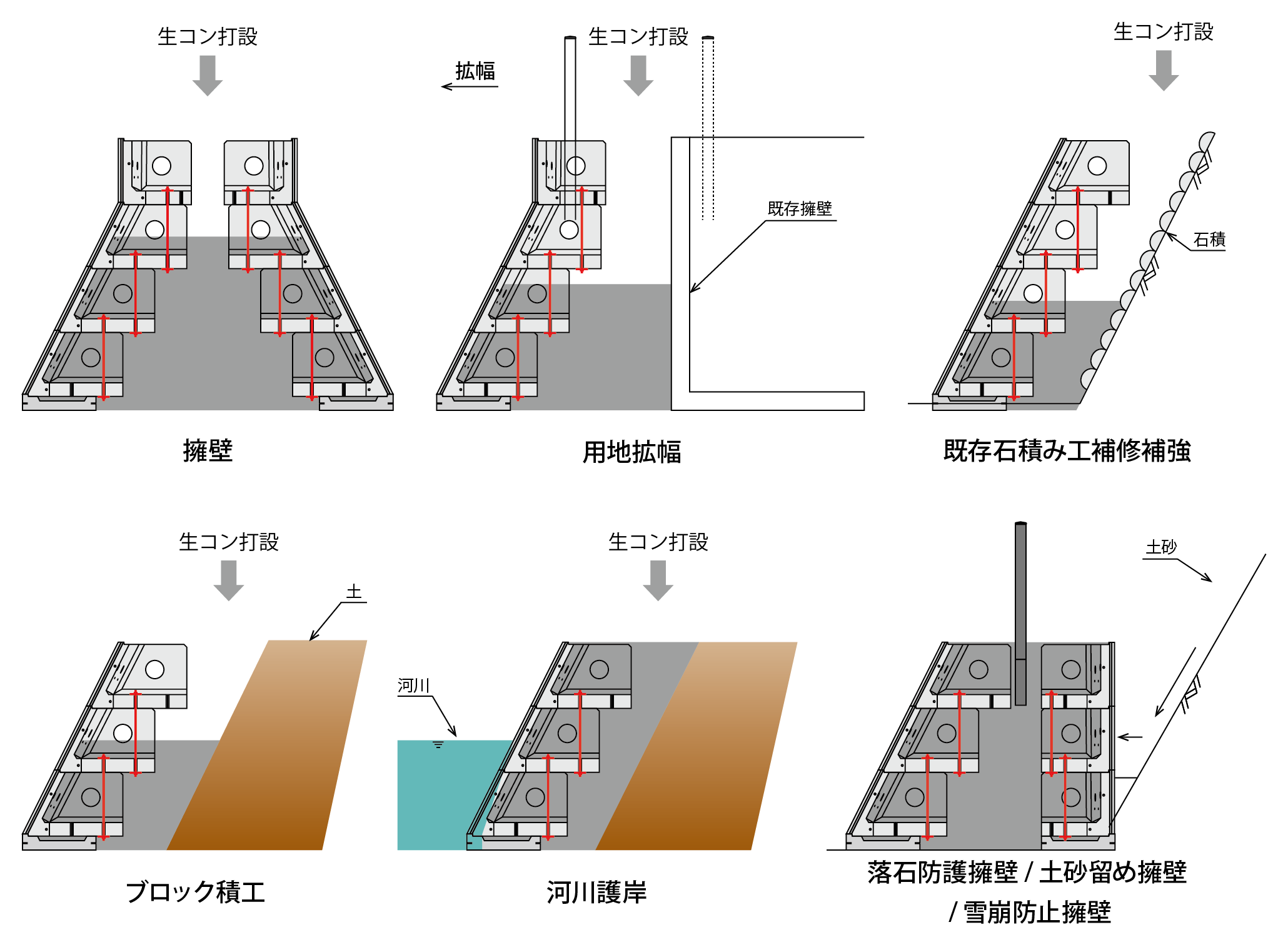 生コン打設

擁壁

拡幅

生コン打設

既存擁壁

用地拡幅

生コン打設

石積

既存石積み工補修補強

生コン打設

土

ブロック積工

生コン打設

河川

河川護岸

土砂

落石防護擁壁 / 土砂留め擁壁 / 雪崩防止擁壁