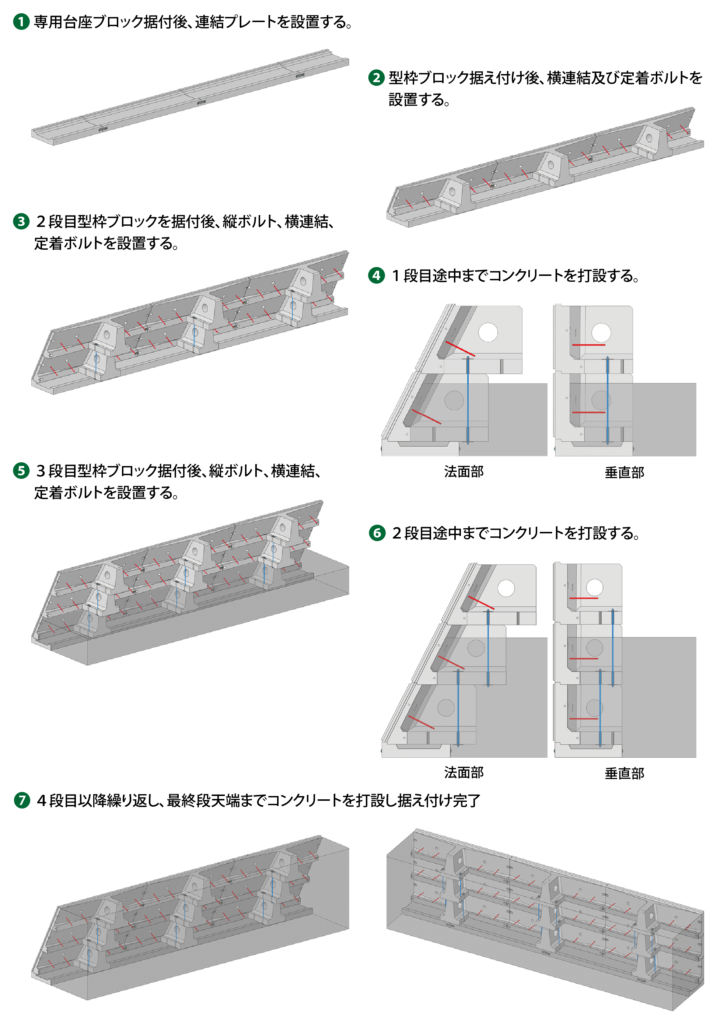 ❶ 専用台座ブロック据付後、連結プレートを設置する。

❷ 型枠ブロック据え付け後、横連結及び定着ボルトを設置する。

❸ ２段目型枠ブロックを据付後、縦ボルト、横連結、定着ボルトを設置する。

❹ １段目途中までコンクリートを打設する。

法面部

垂直部

❺ ３段目型枠ブロック据付後、縦ボルト、横連結、定着ボルトを設置する。

❻ ２段目途中までコンクリートを打設する。

法面部

垂直部

❼ ４段目以降繰り返し、最終段天端までコンクリートを打設し据え付け完了