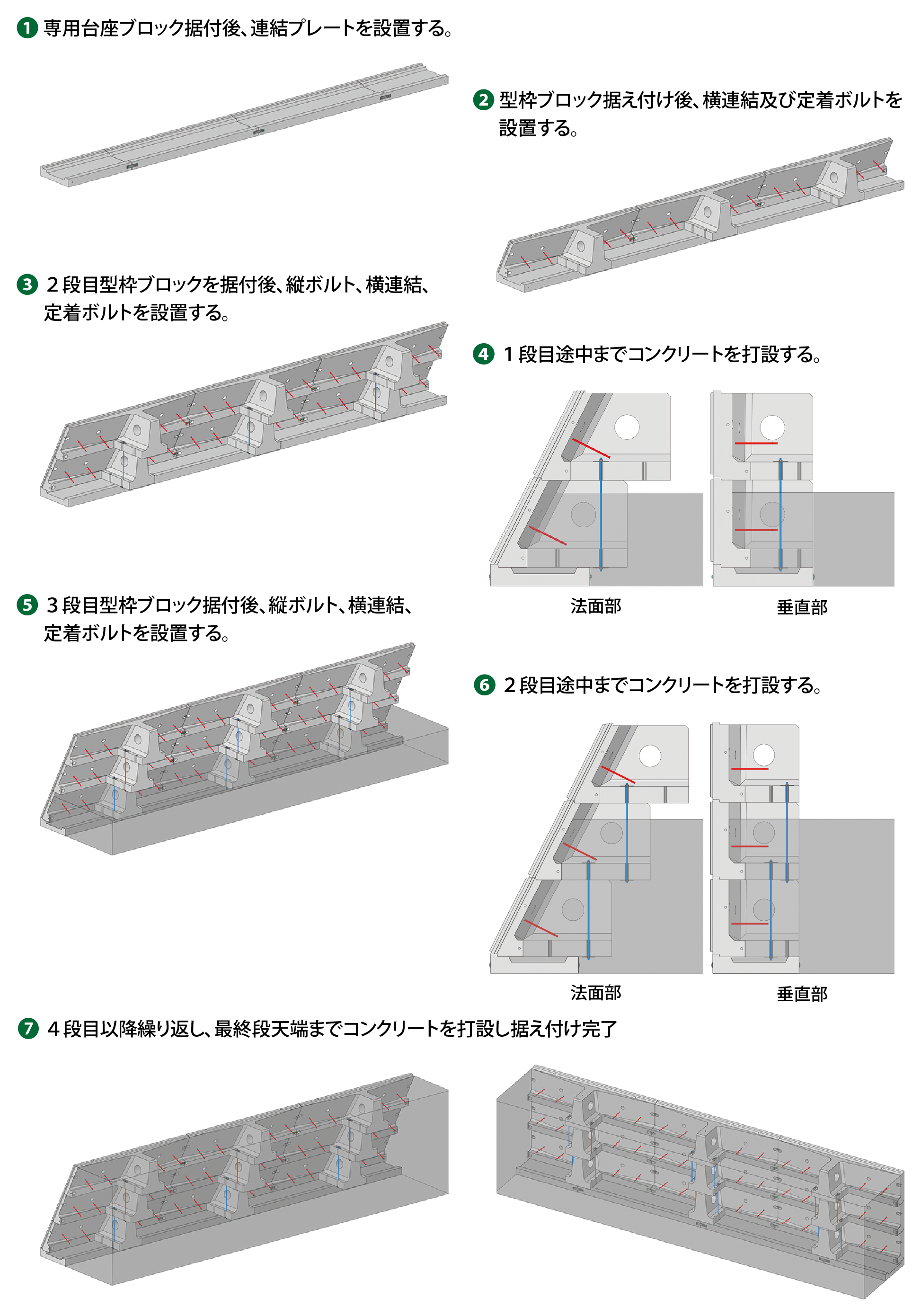 ❶ 専用台座ブロック据付後、連結プレートを設置する。

❷ 型枠ブロック据え付け後、横連結及び定着ボルトを設置する。

❸ ２段目型枠ブロックを据付後、縦ボルト、横連結、定着ボルトを設置する。

❹ １段目途中までコンクリートを打設する。

法面部

垂直部

❺ ３段目型枠ブロック据付後、縦ボルト、横連結、定着ボルトを設置する。

❻ ２段目途中までコンクリートを打設する。

法面部

垂直部

❼ ４段目以降繰り返し、最終段天端までコンクリートを打設し据え付け完了