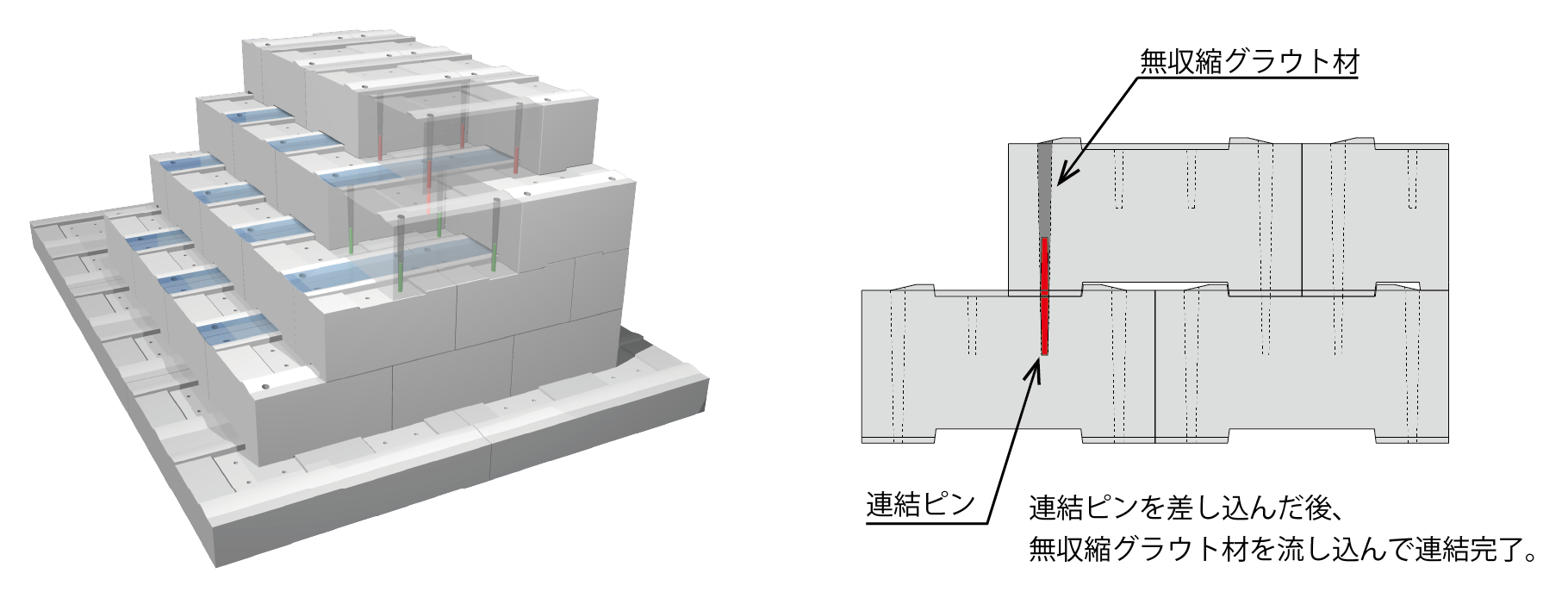 無収縮グラウト材

連結ピン

連結ピンを差し込んだ後、
無収縮グラウト材を流し込んで連結完了。