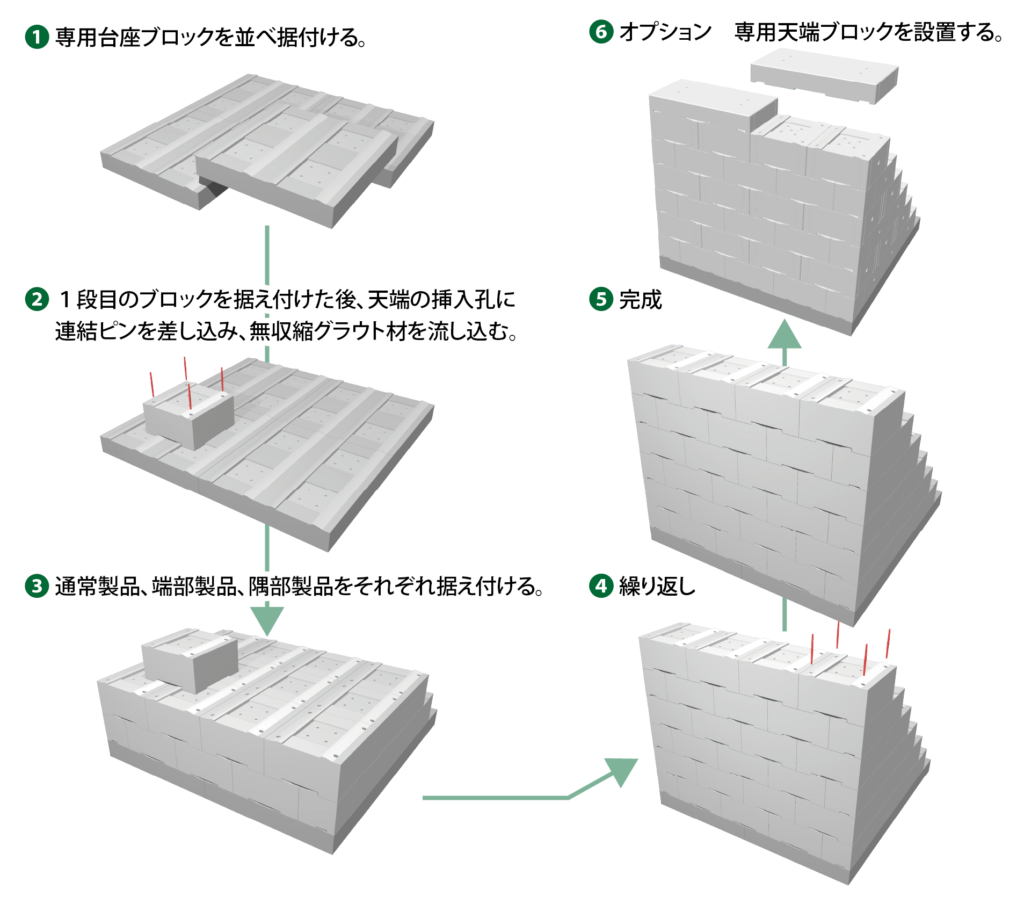 ❶ 専用台座ブロックを並べ据付ける。

❷ 1段目のブロックを据え付けた後、天端の挿入孔に連結ピンを差し込み、無収縮グラウト材を流し込む。

❸ 通常製品、端部製品、隅部製品をそれぞれ据え付ける。

❹ 繰り返し

❺ 完成

❻ オプション　専用天端ブロックを設置する。